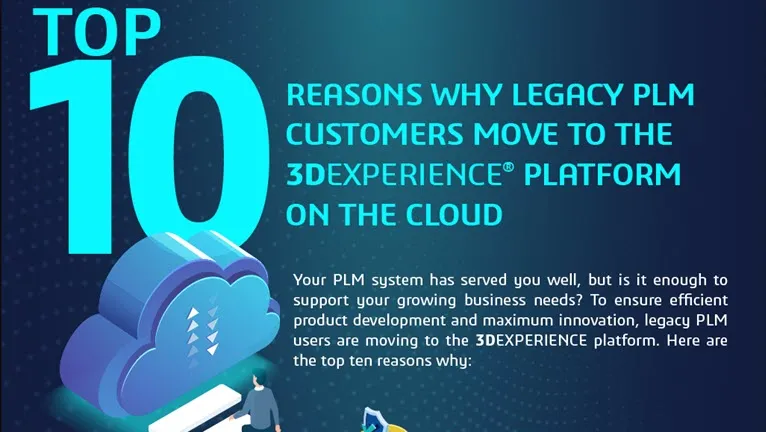 TOP 10

REASONS WHY LEGACY PLM CUSTOMERS MOVE TO THE 3DEXPERIENCE® PLATFORM ON THE CLOUD

Your PLM system has served you well, but is it enough to support your growing business needs? To ensure efficient product development and maximum innovation, legacy PLM users are moving to the 3DEXPERIENCE platform. Here are the top ten reasons why: